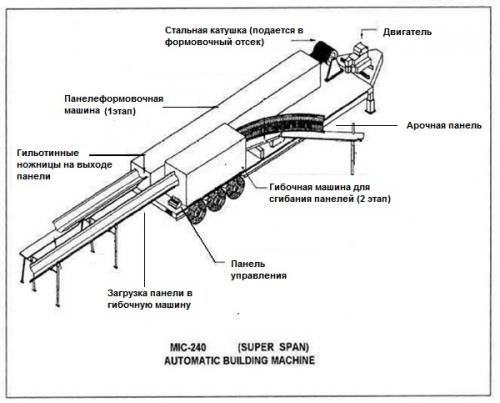 Стальная катушка (подается в формовочный отсек)

Двигатель

Панелеформовочная машина (1этап)

Арочная панель

Гильотинные ножницы на выходе панели

Гибочная машина для сгибания панелей (2 этап)

Панель управления

Загрузка панели в гибочную машину

MIC-240 (SUPER SPAN)
AUTOMATIC BUILDING MACHINE