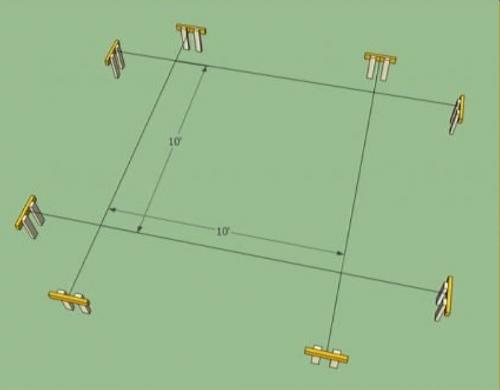 10'

10'