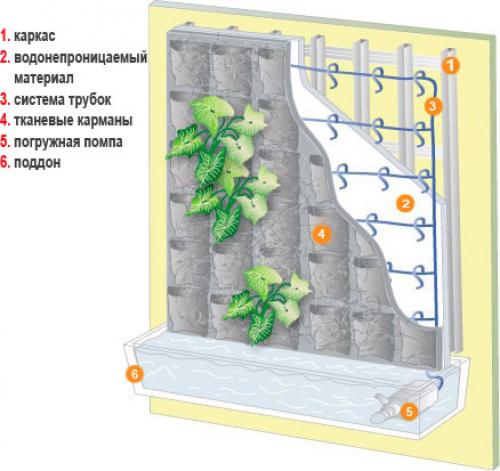 1. каркас
2. водонепроницаемый материал
3. система трубок
4. тканевые карманы
5. погружная помпа
6. поддон

1
3
2
4
6
5